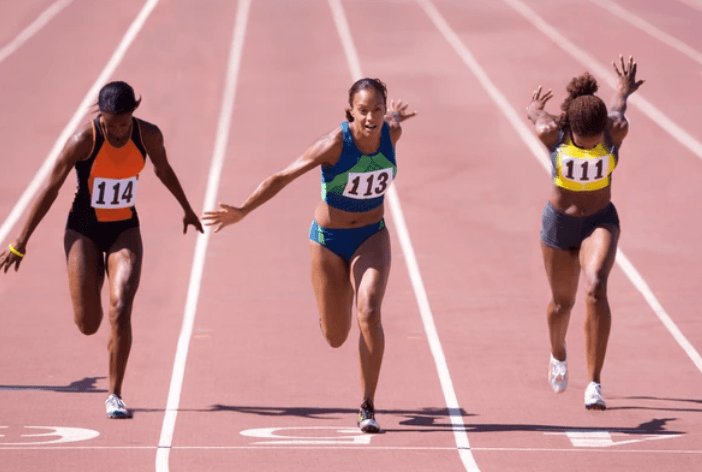 114

113

111